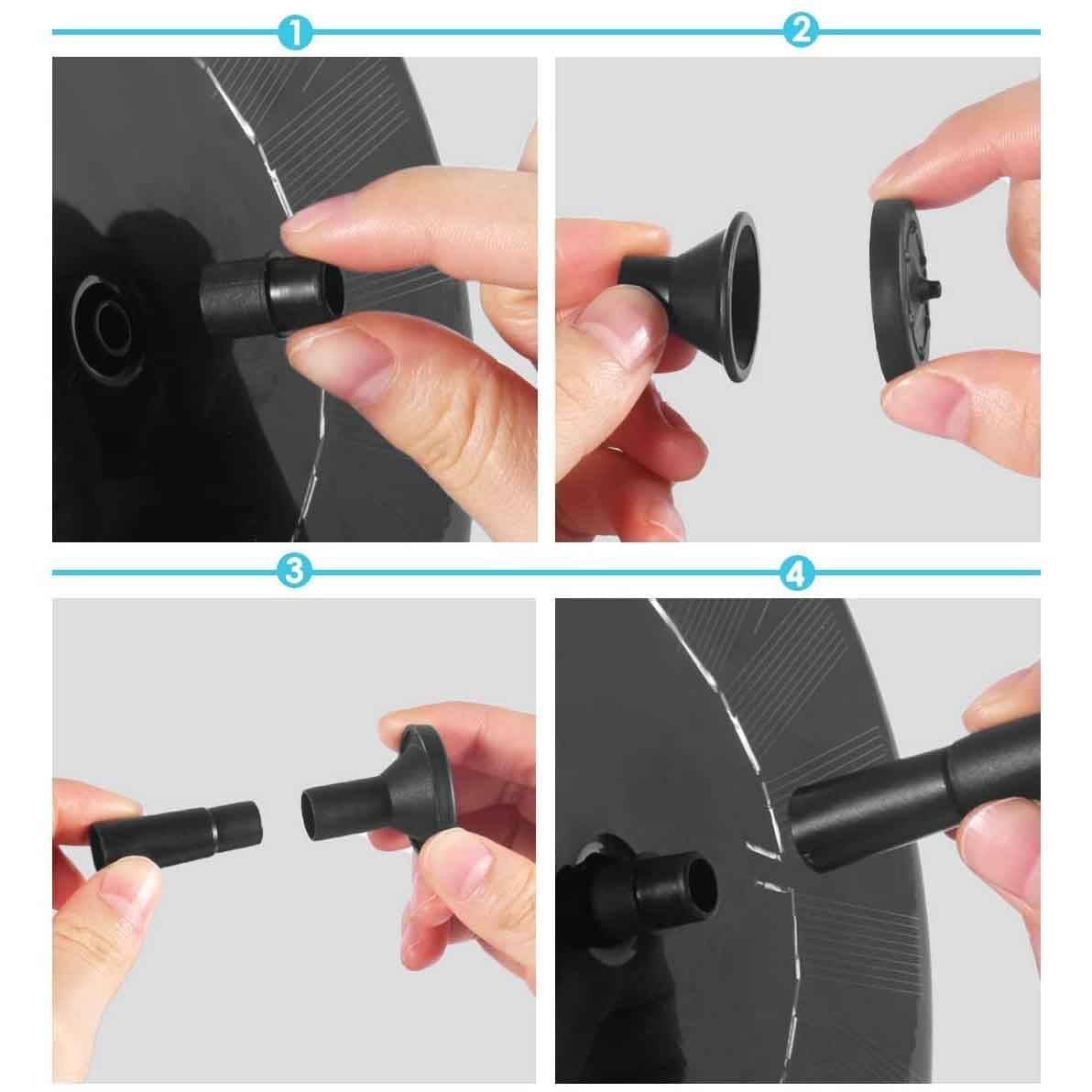 1
2
3
4