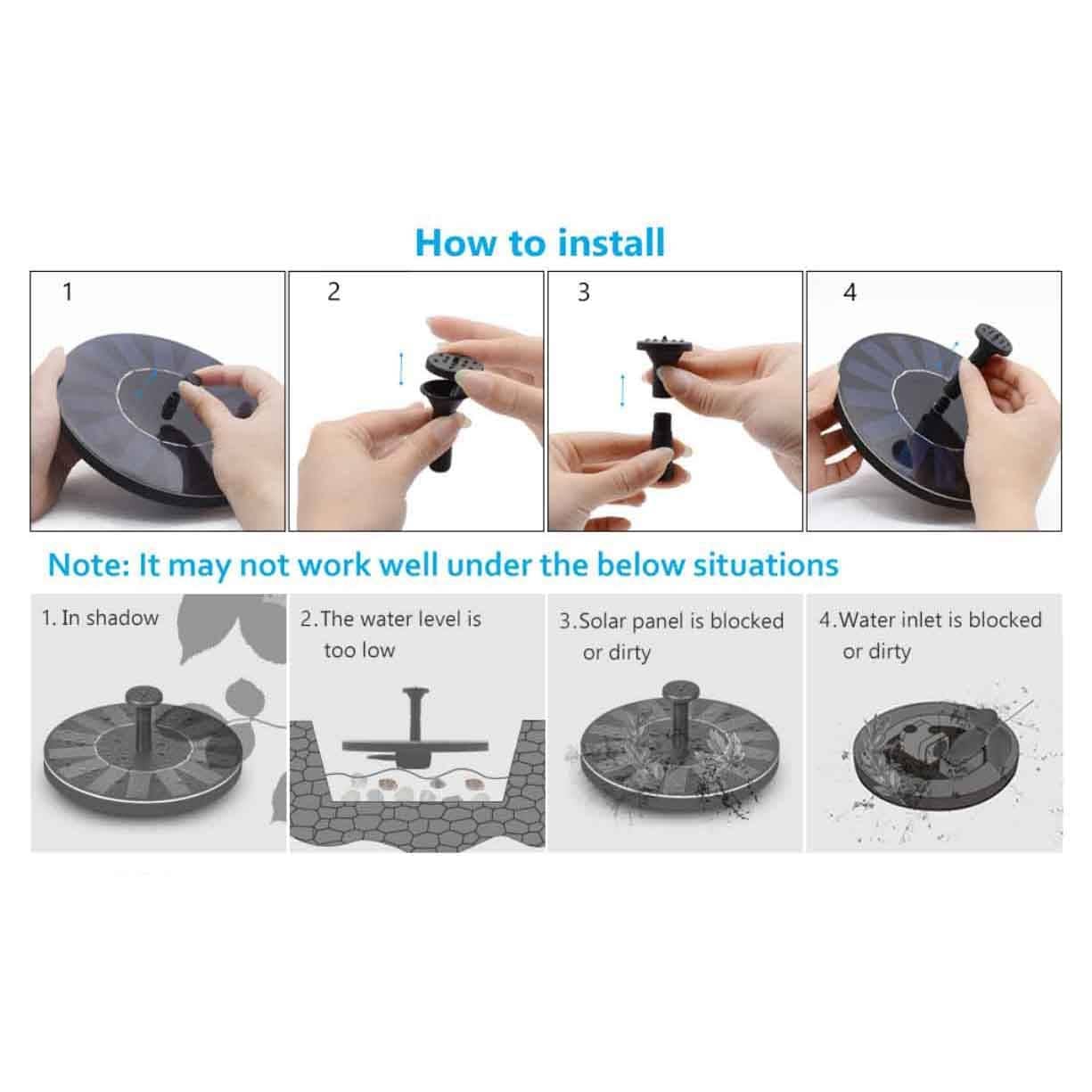 How to install

1

2

3

4

Note: It may not work well under the below situations

1. In shadow

2.The water level is too low

3.Solar panel is blocked or dirty

4.Water inlet is blocked or dirty