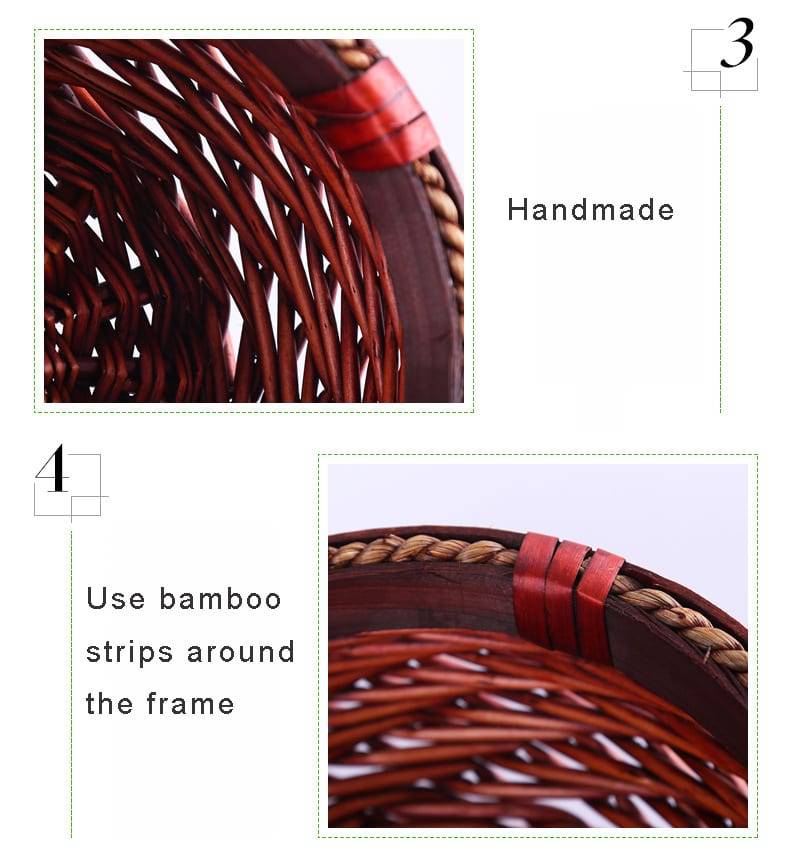 3

Handmade

4

Use bamboo strips around the frame