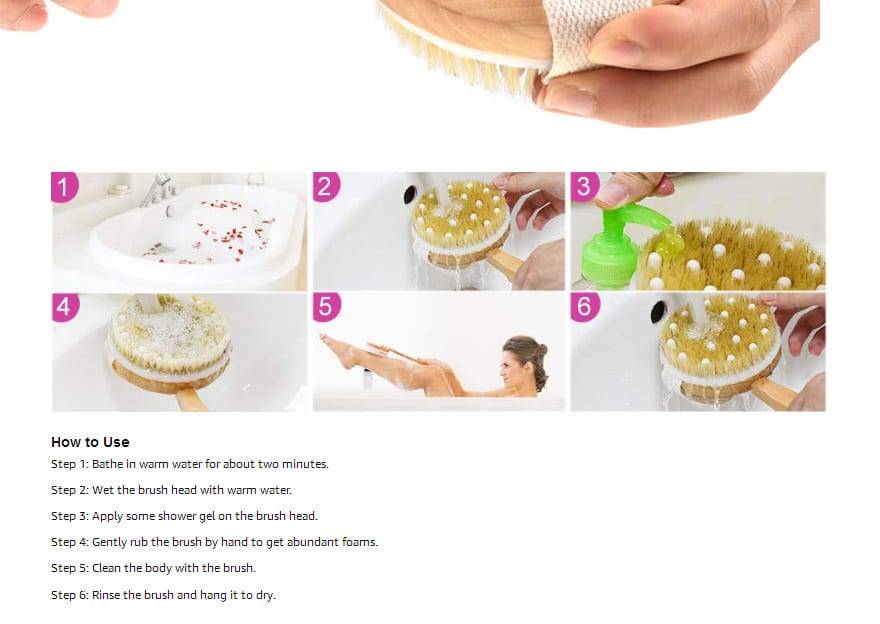 1

2

3

4

5

6

How to Use

Step 1: Bathe in warm water for about two minutes.

Step 2: Wet the brush head with warm water.

Step 3: Apply some shower gel on the brush head.

Step 4: Gently rub the brush by hand to get abundant foams.

Step 5: Clean the body with the brush.

Step 6: Rinse the brush and hang it to dry.